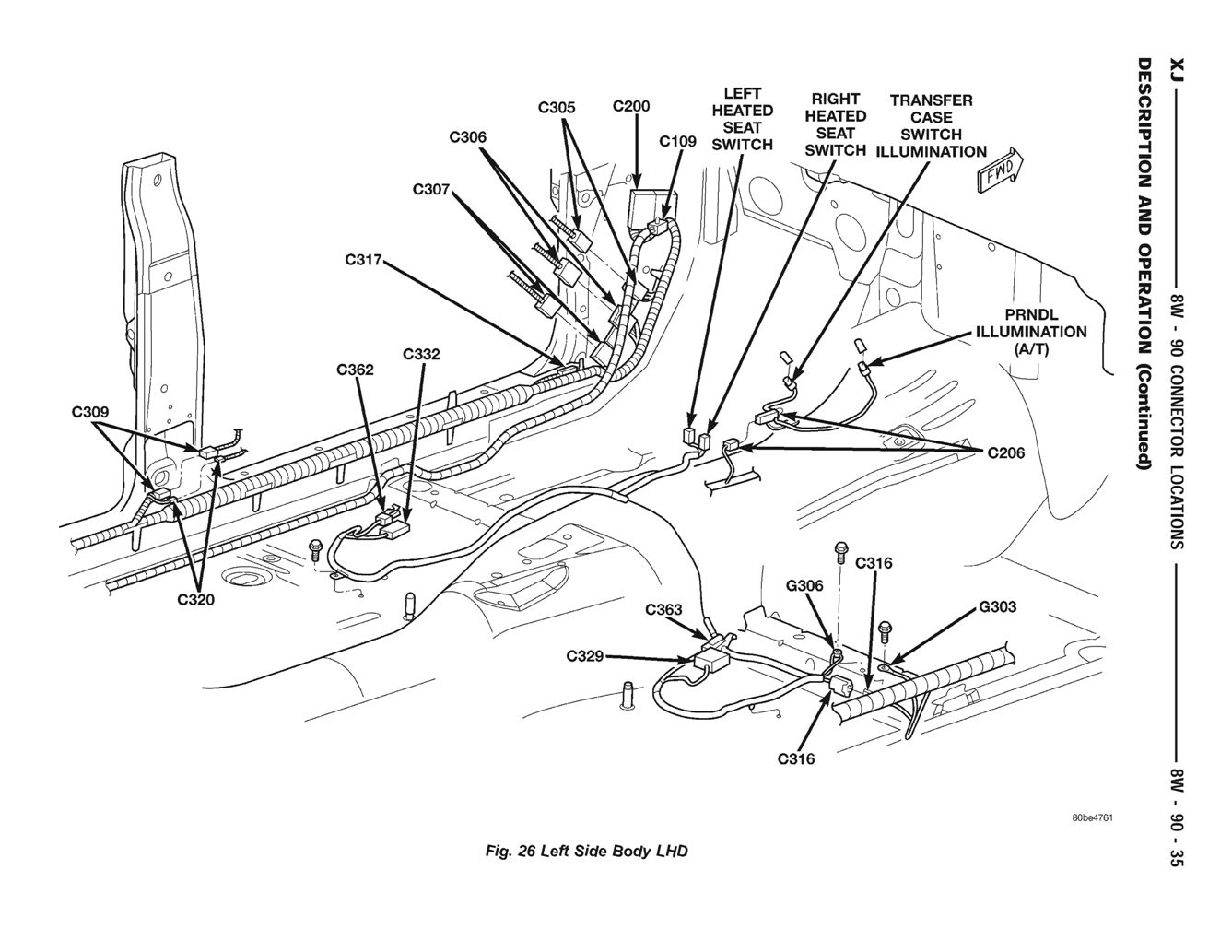 XJ 8W - 90 CONNECTOR LOCATIONS 8W - 90 - 35

DESCRIPTION AND OPERATION (Continued)

C305
C200
C306
C109
LEFT HEATED SEAT SWITCH
RIGHT HEATED SEAT SWITCH
TRANSFER CASE SWITCH ILLUMINATION
FWD
C307
C317
PRNDL ILLUMINATION (A/T)
C362
C332
C309
C206
C320
C316
G306
G303
C363
C329
C316

80be4761

Fig. 26 Left Side Body LHD